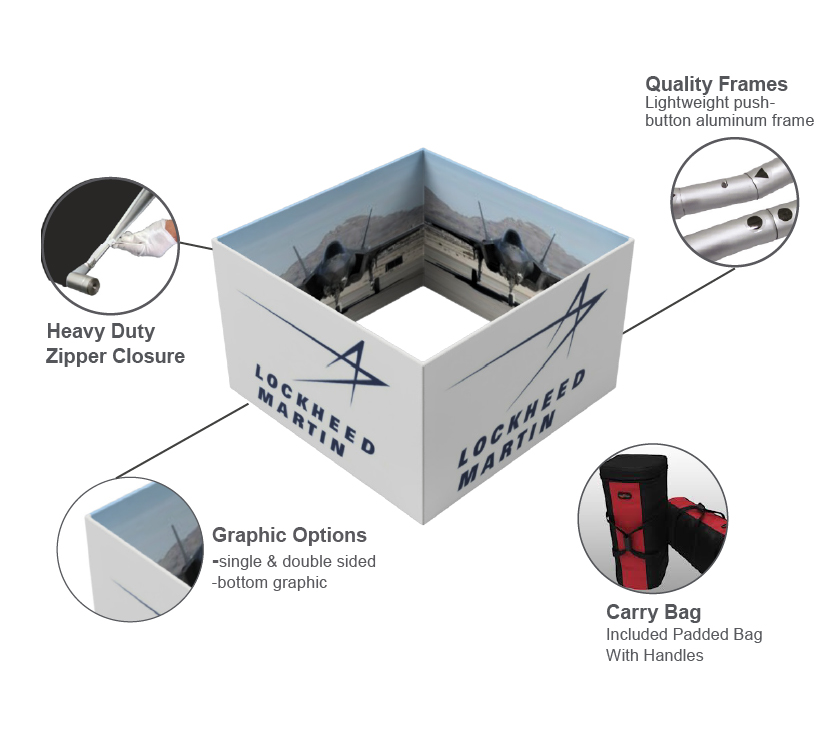 Quality Frames
Lightweight push-button aluminum frame

Heavy Duty
Zipper Closure

LOCKHEED MARTIN

LOCKHEED MARTIN

Graphic Options
-single & double sided
-bottom graphic

Carry Bag
Included Padded Bag
With Handles